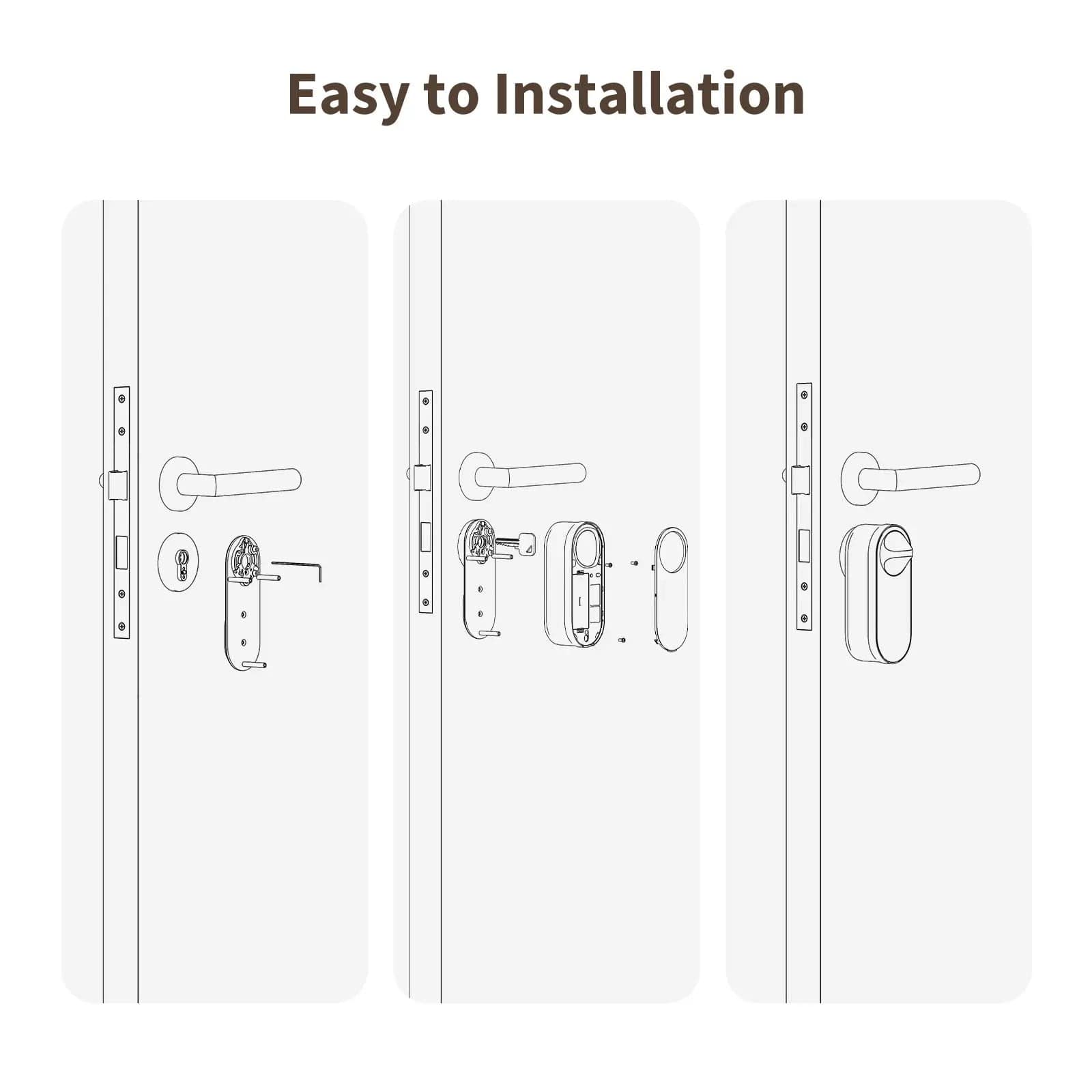 Easy to Installation